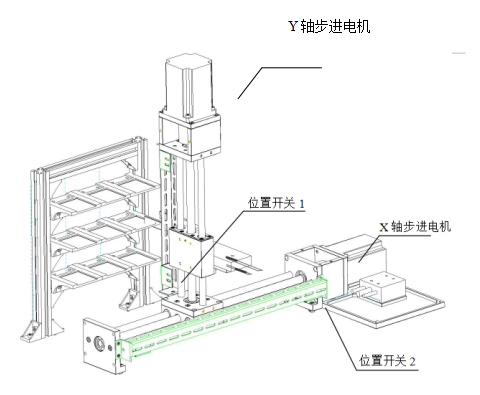 Y 轴步进电机

位置开关 1

X 轴步进电机

位置开关 2